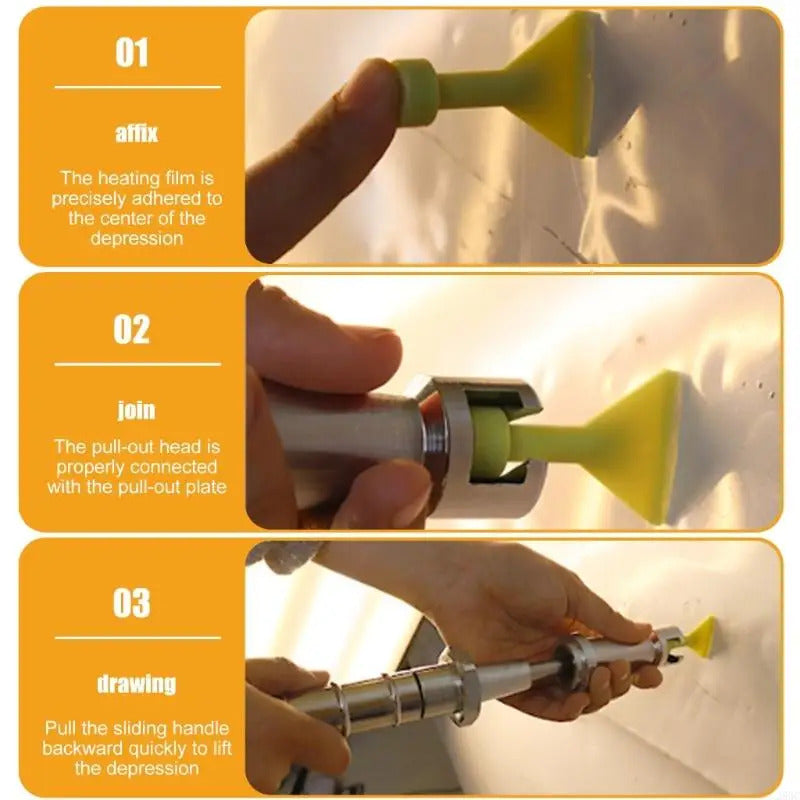 01

affix

The heating film is precisely adhered to the center of the depression

02

join

The pull-out head is properly connected with the pull-out plate

03

drawing

Pull the sliding handle backward quickly to lift the depression