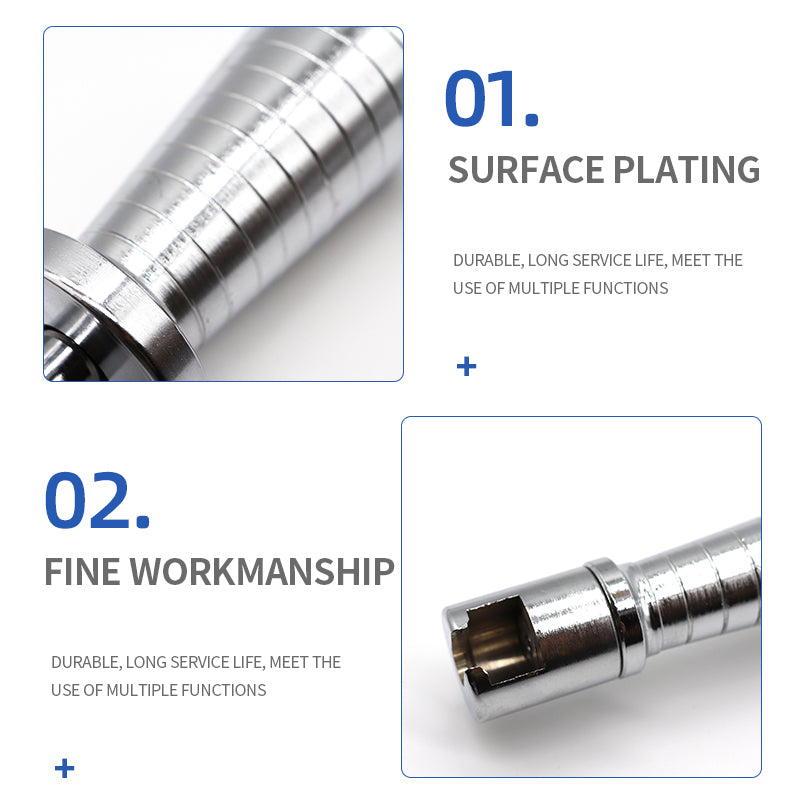 01.

SURFACE PLATING

DURABLE, LONG SERVICE LIFE, MEET THE USE OF MULTIPLE FUNCTIONS

+

02.

FINE WORKMANSHIP

DURABLE, LONG SERVICE LIFE, MEET THE USE OF MULTIPLE FUNCTIONS

+