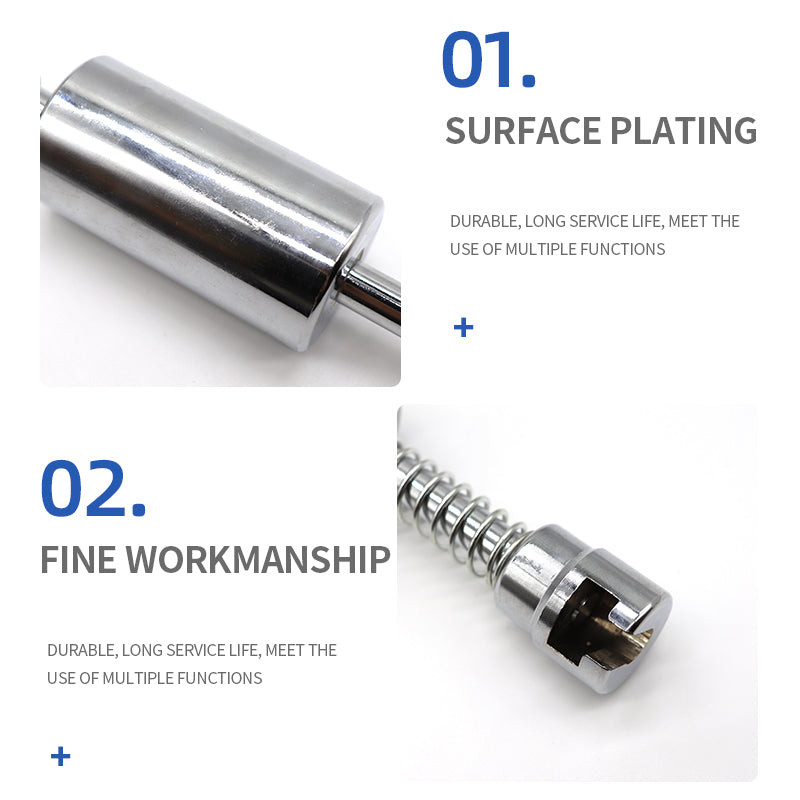 01.

SURFACE PLATING

DURABLE, LONG SERVICE LIFE, MEET THE USE OF MULTIPLE FUNCTIONS

+

02.

FINE WORKMANSHIP

DURABLE, LONG SERVICE LIFE, MEET THE USE OF MULTIPLE FUNCTIONS

+